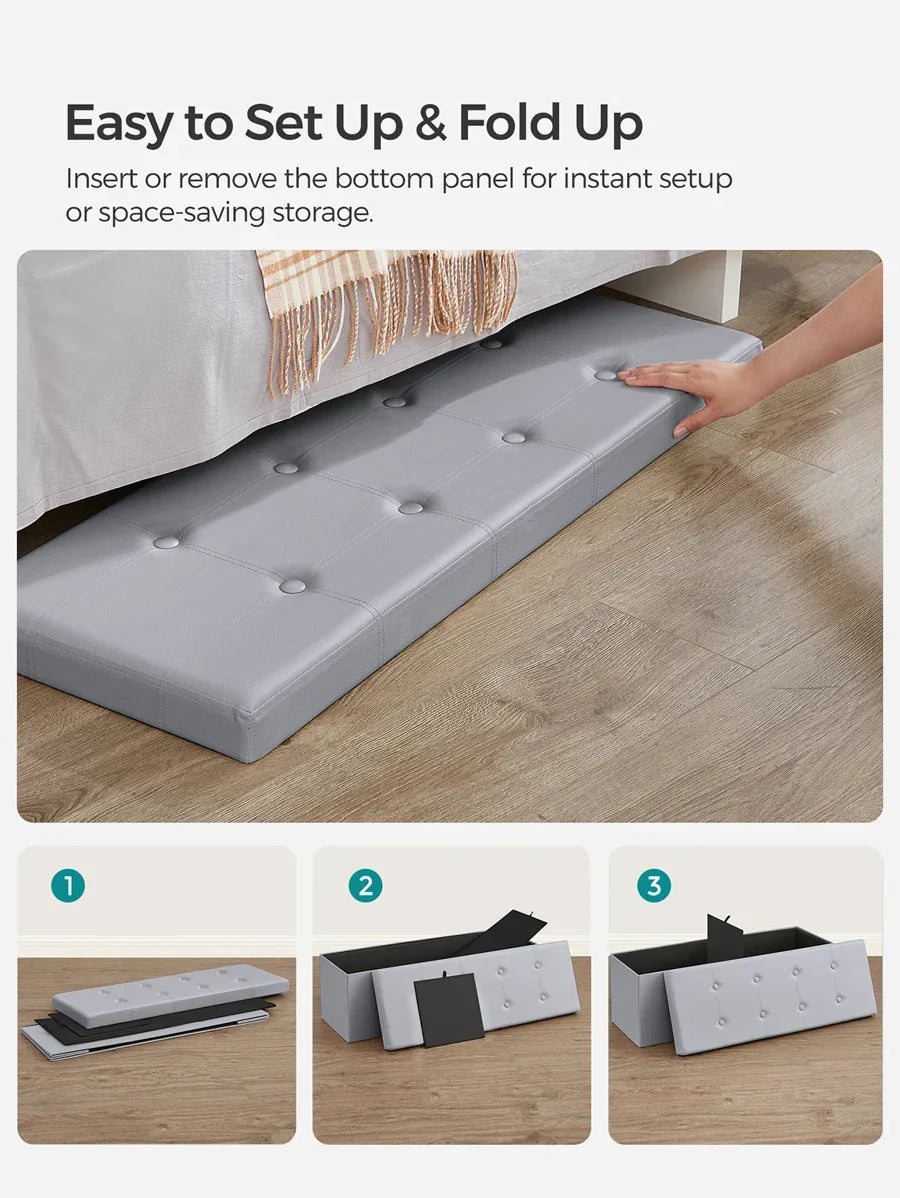 Easy to Set Up & Fold Up

Insert or remove the bottom panel for instant setup or space-saving storage.

1

2

3