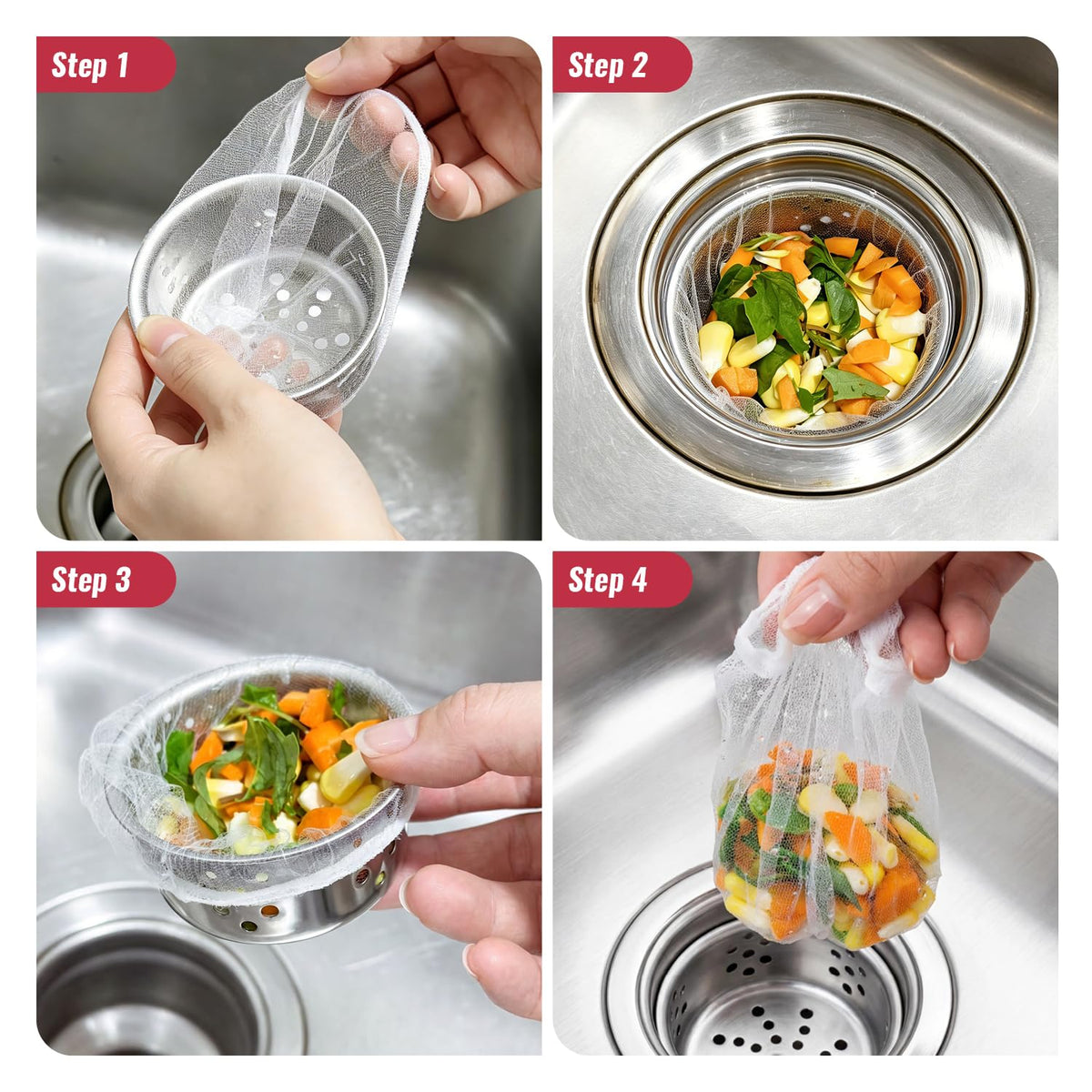 Step 1

Step 2

Step 3

Step 4