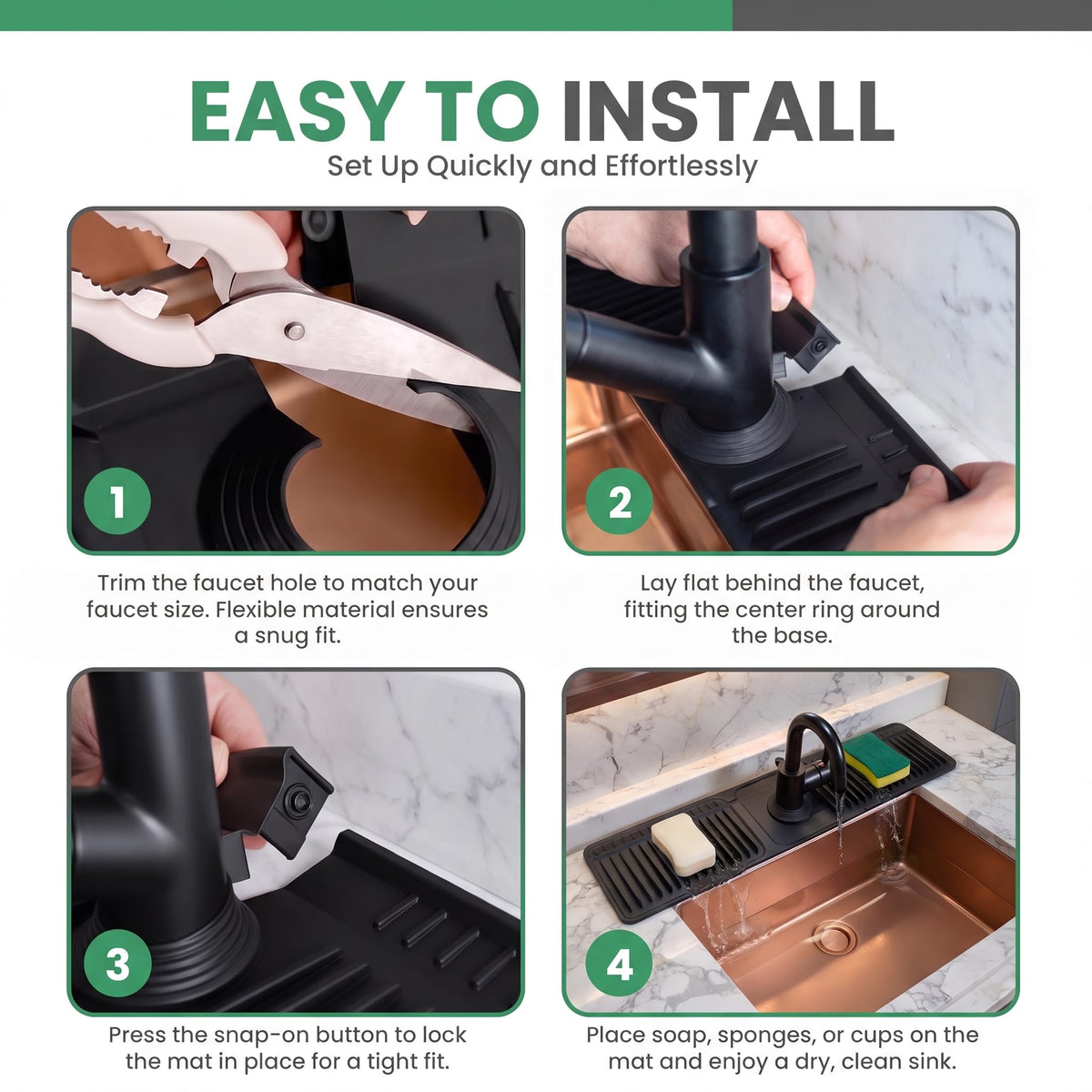 EASY TO INSTALL
Set Up Quickly and Effortlessly

1

Trim the faucet hole to match your faucet size. Flexible material ensures a snug fit.

2

Lay flat behind the faucet, fitting the center ring around the base.

3

Press the snap-on button to lock the mat in place for a tight fit.

4

Place soap, sponges, or cups on the mat and enjoy a dry, clean sink.