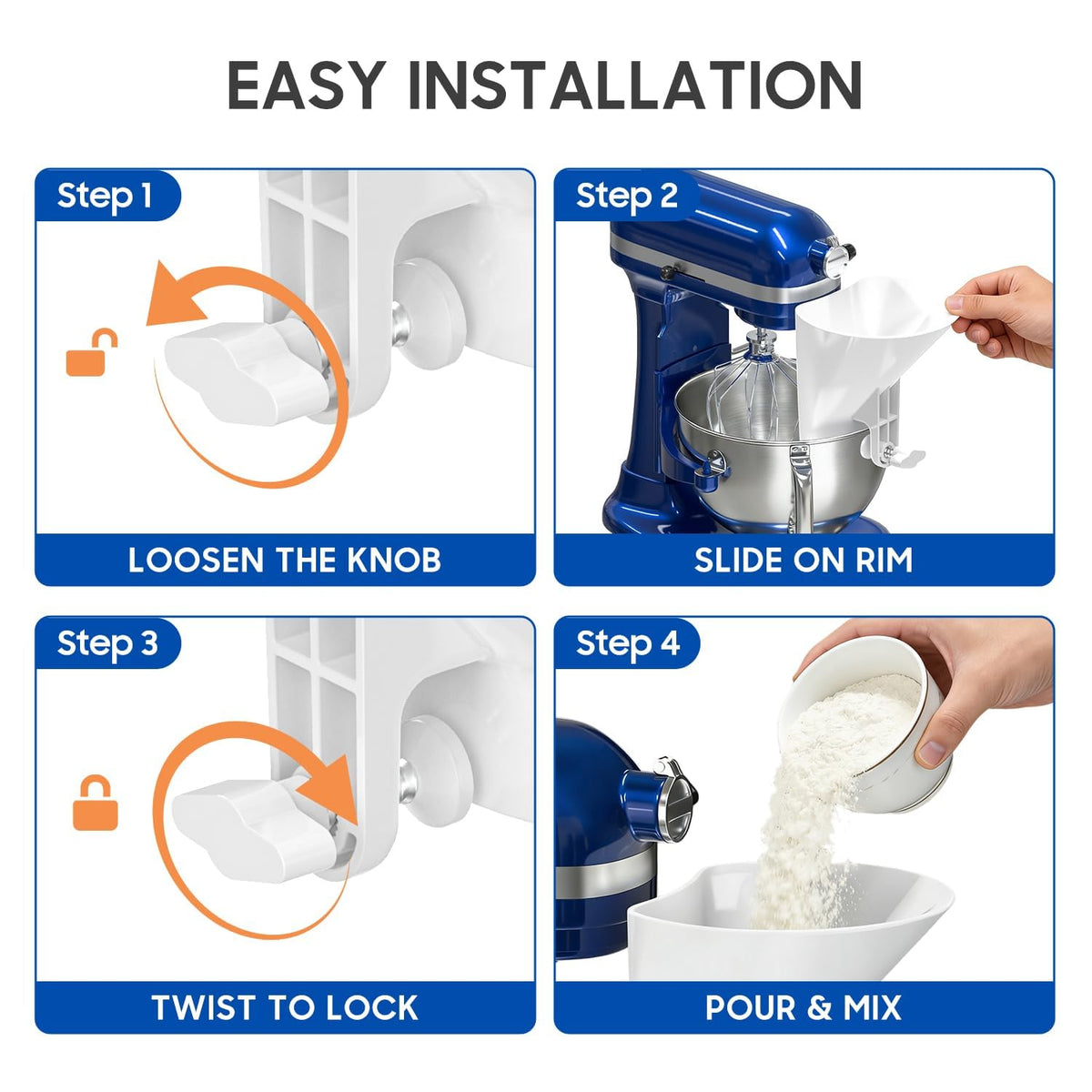 EASY INSTALLATION

Step 1

LOOSEN THE KNOB

Step 2

SLIDE ON RIM

Step 3

TWIST TO LOCK

Step 4

POUR & MIX