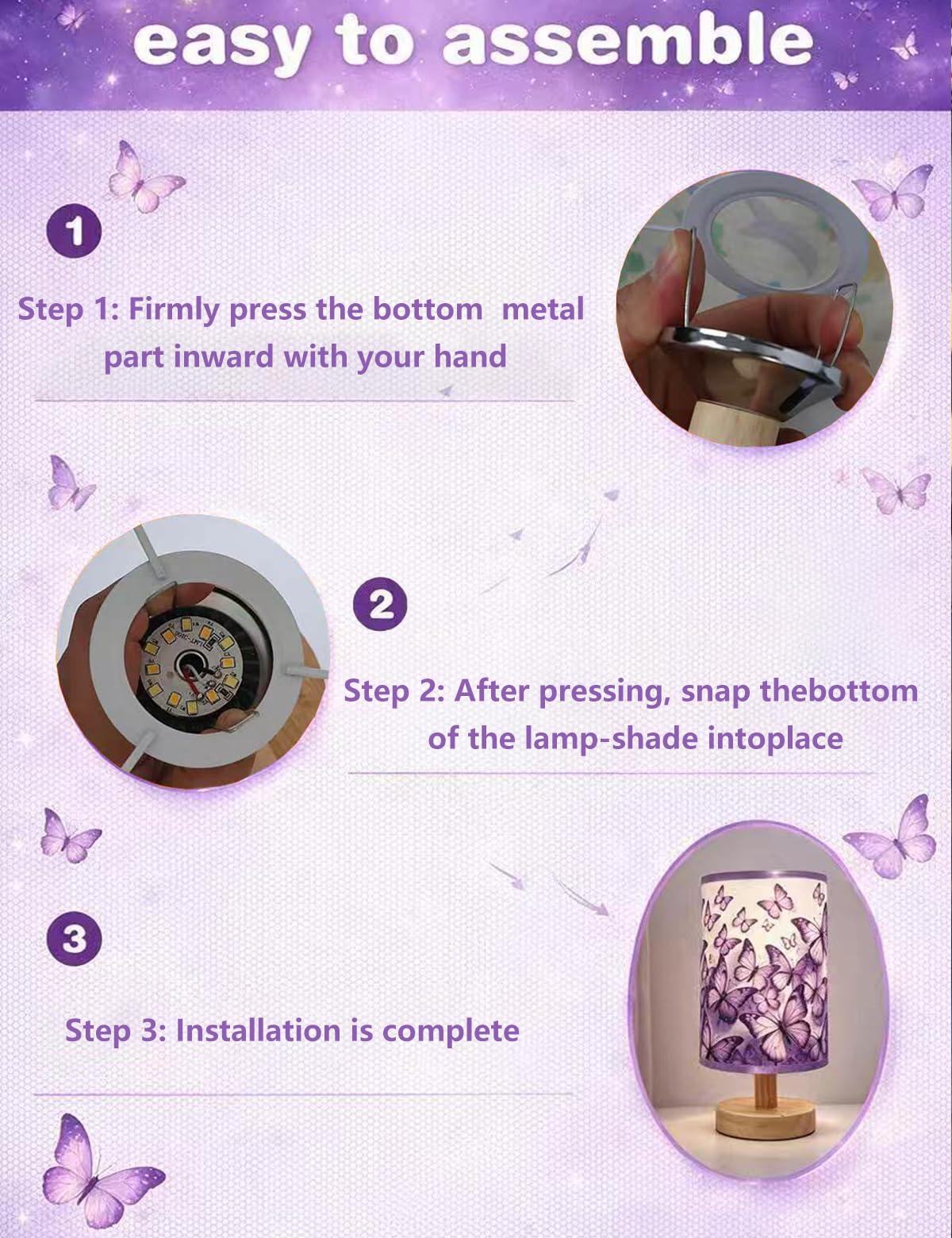 easy to assemble

1

Step 1: Firmly press the bottom metal part inward with your hand

2

Step 2: After pressing, snap thebottom of the lamp-shade intoplace

3

Step 3: Installation is complete