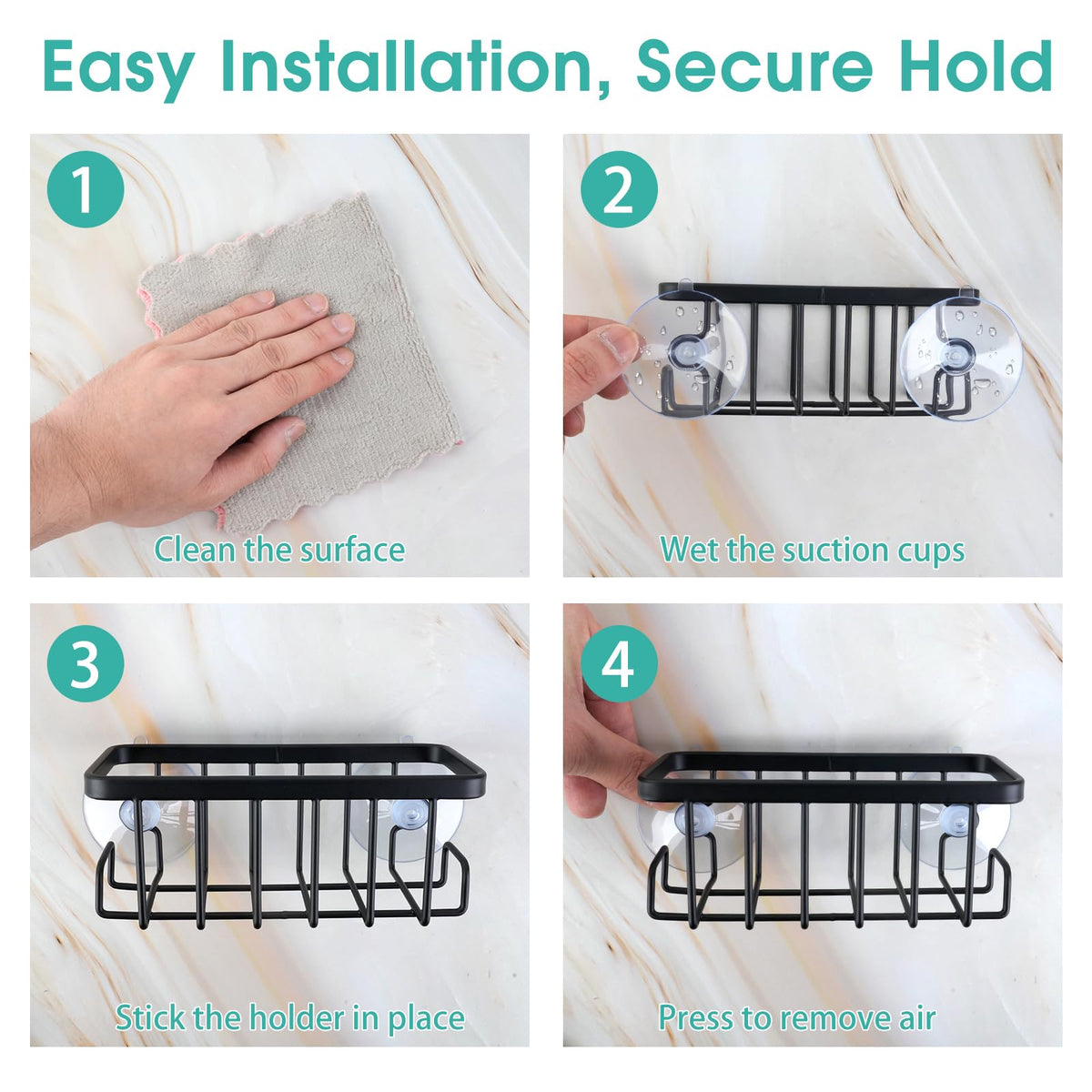 Easy Installation, Secure Hold

1

Clean the surface

2

Wet the suction cups

3

Stick the holder in place

4

Press to remove air