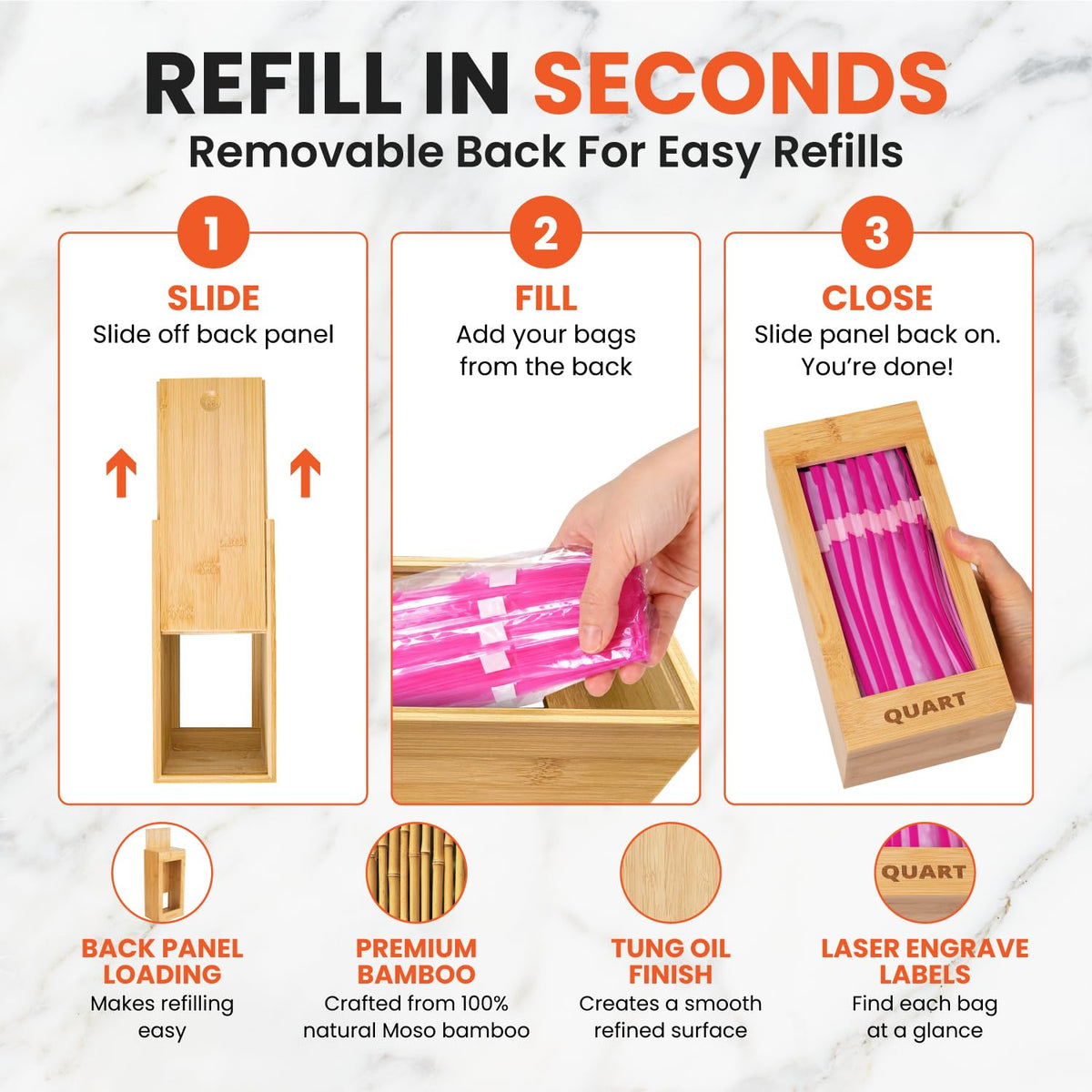 REFILL IN SECONDS
Removable Back For Easy Refills

1
SLIDE
Slide off back panel

2
FILL
Add your bags from the back

3
CLOSE
Slide panel back on. You're done!

QUART

QUART

BACK PANEL LOADING
Makes refilling easy

PREMIUM BAMBOO
Crafted from 100% natural Moso bamboo

TUNG OIL FINISH
Creates a smooth refined surface

LASER ENGRAVE LABELS
Find each bag at a glance