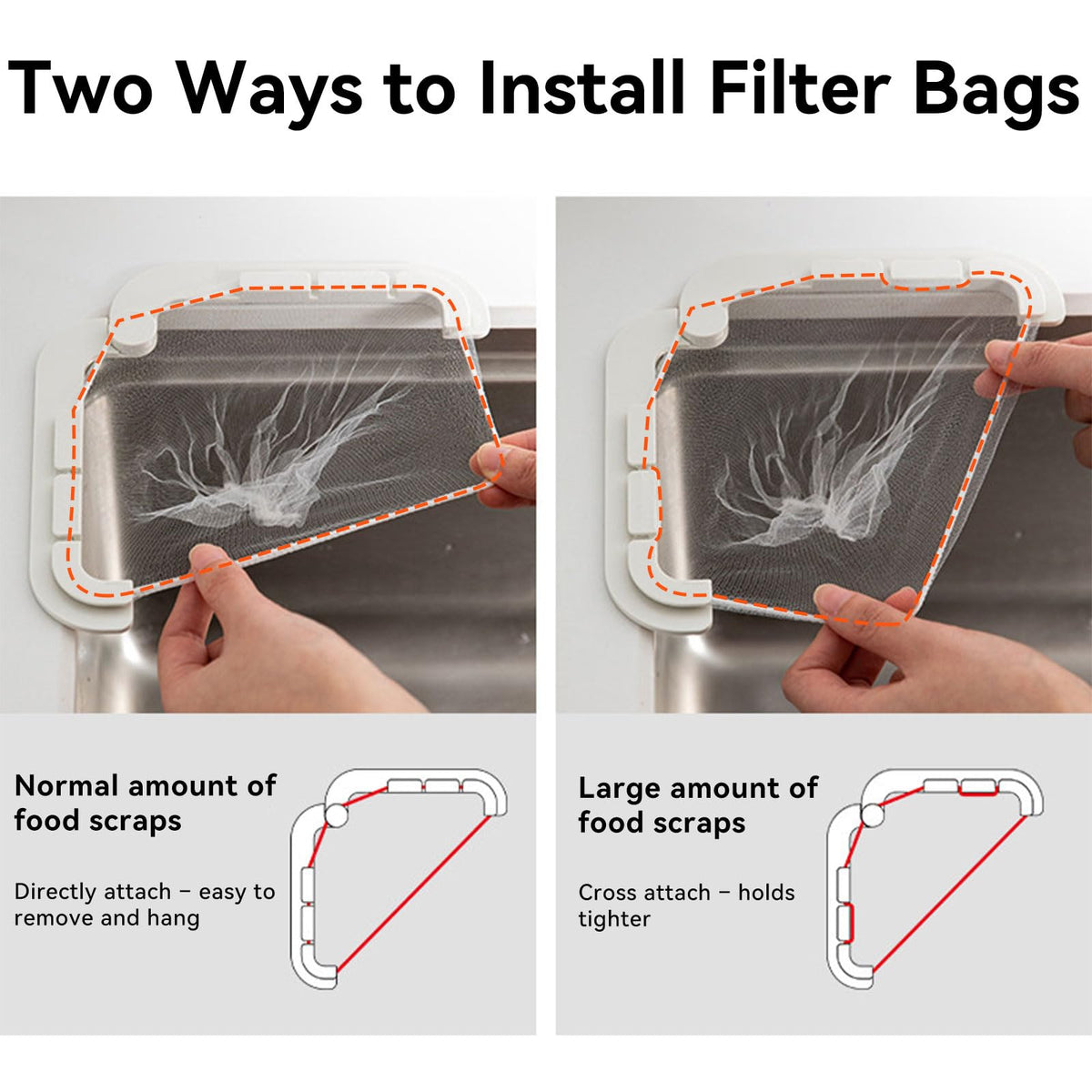 Two Ways to Install Filter Bags

Normal amount of food scraps

Directly attach – easy to remove and hang

Large amount of food scraps

Cross attach – holds tighter