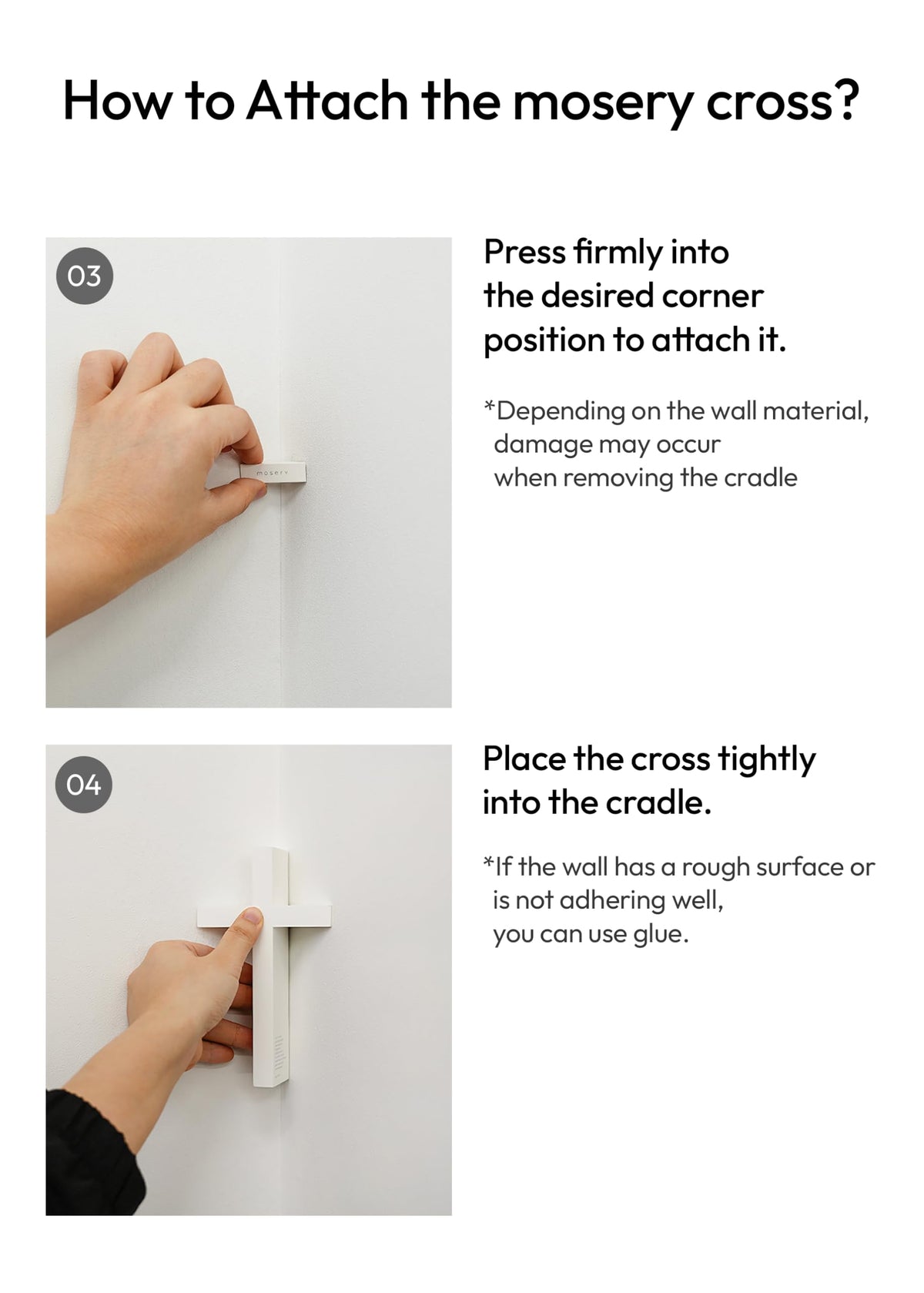 How to Attach the mosery cross?

03

mosery

Press firmly into the desired corner position to attach it.

*Depending on the wall material, damage may occur when removing the cradle

04

Place the cross tightly into the cradle.

*If the wall has a rough surface or is not adhering well, you can use glue.