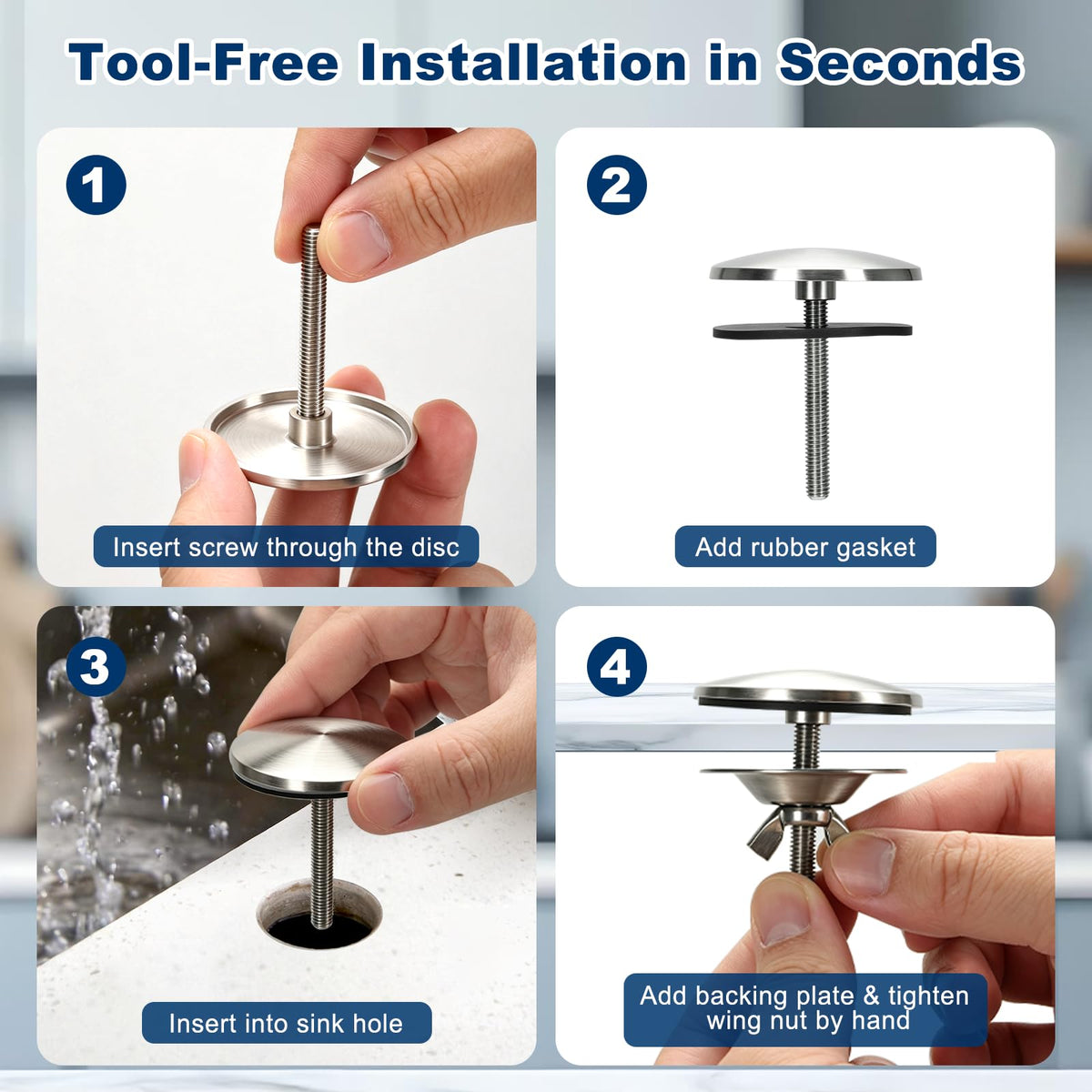 Tool-Free Installation in Seconds

1

Insert screw through the disc

2

Add rubber gasket

3

Insert into sink hole

4

Add backing plate & tighten wing nut by hand