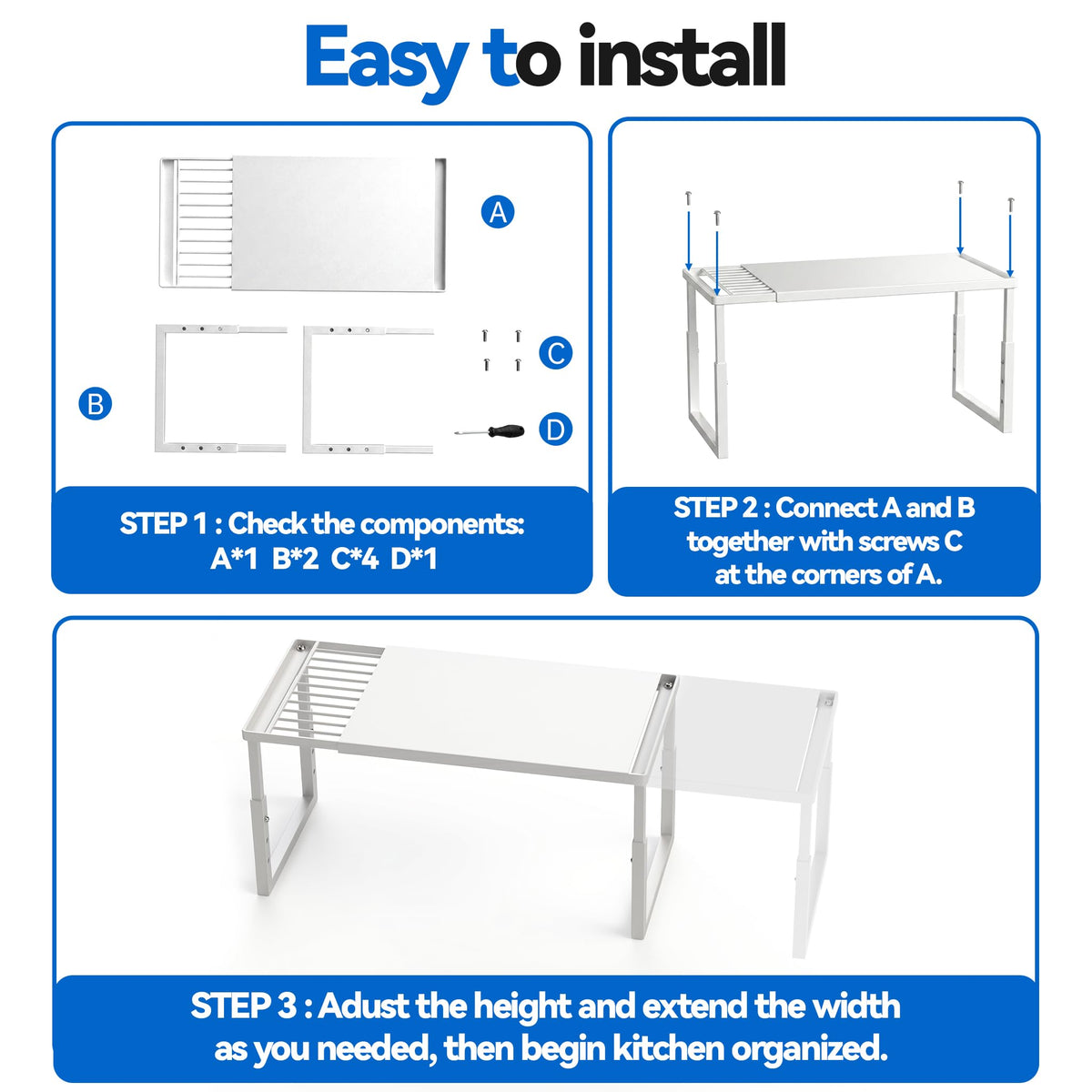 Easy to install

A

B

C

D

STEP 1 : Check the components:
A*1 B*2 C*4 D*1

STEP 2 : Connect A and B together with screws C at the corners of A.

STEP 3 : Adust the height and extend the width as you needed, then begin kitchen organized.