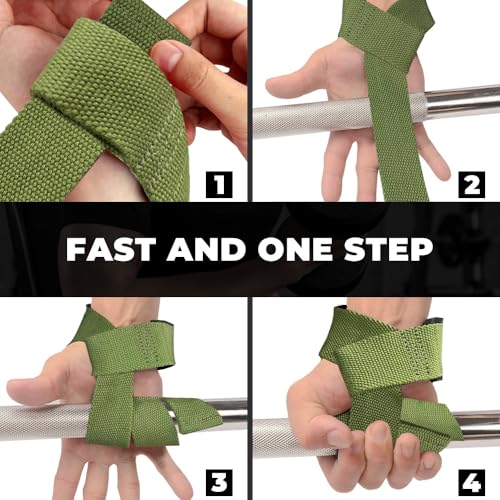 1

2

FAST AND ONE STEP

3

4