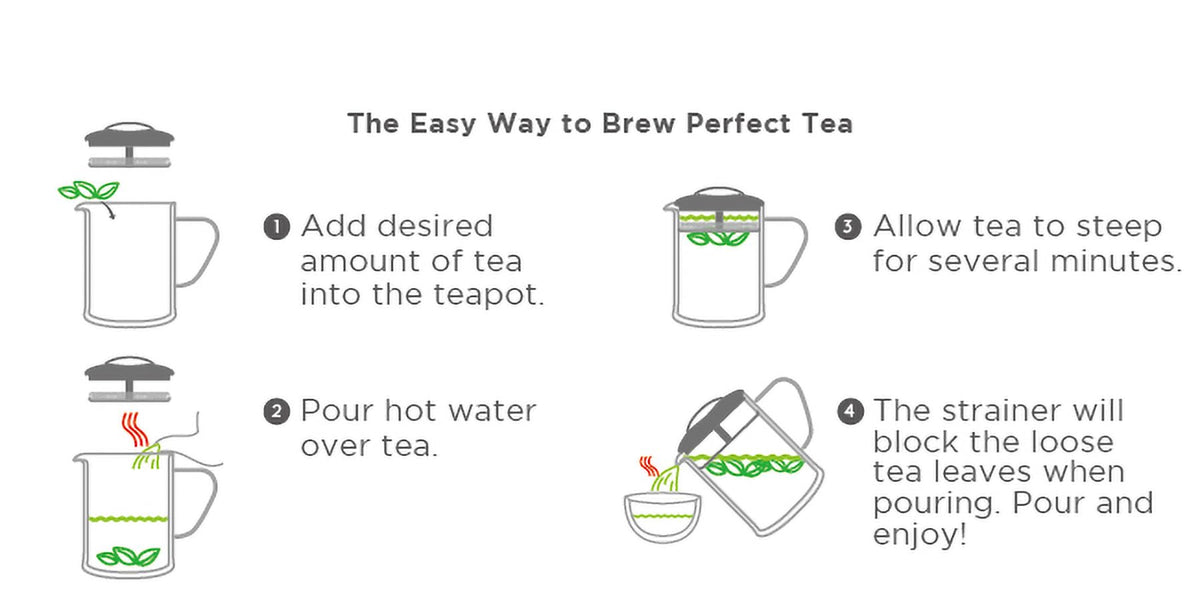 The Easy Way to Brew Perfect Tea

1 Add desired amount of tea into the teapot.

2 Pour hot water over tea.

3 Allow tea to steep for several minutes.

4 The strainer will block the loose tea leaves when pouring. Pour and enjoy!