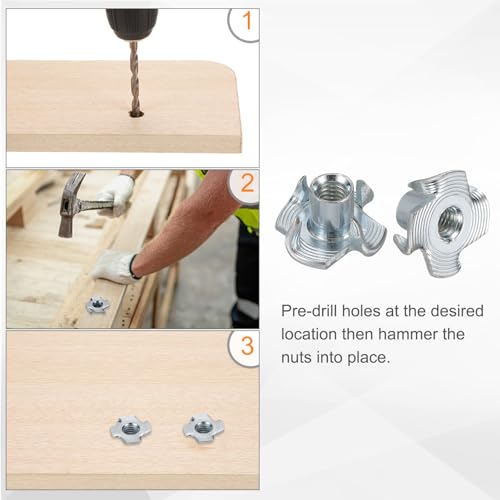 1

2

3

Pre-drill holes at the desired location then hammer the nuts into place.