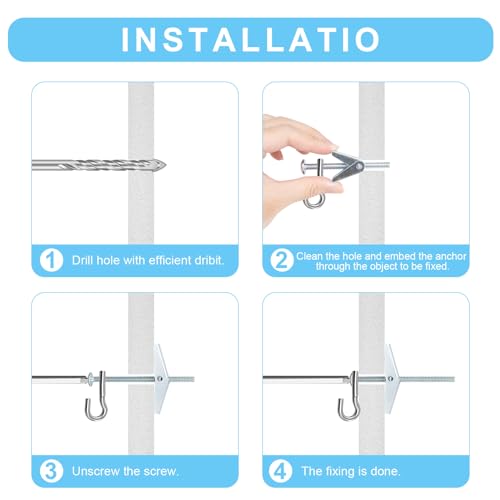 INSTALLATIO

1 Drill hole with efficient dribit.

2 Clean the hole and embed the anchor through the object to be fixed.

3 Unscrew the screw.

4 The fixing is done.