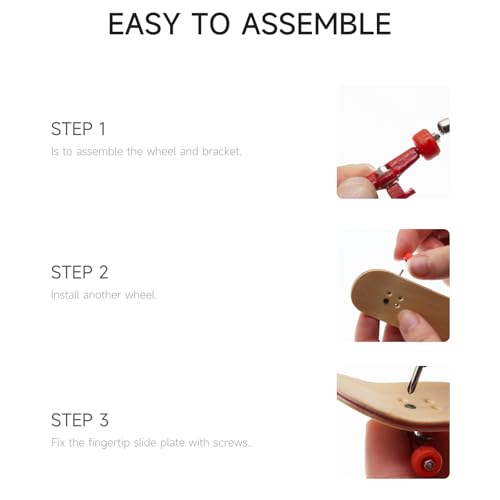 EASY TO ASSEMBLE

STEP 1
Is to assemble the wheel and bracket.

STEP 2
Install another wheel.

STEP 3
Fix the fingertip slide plate with screws..